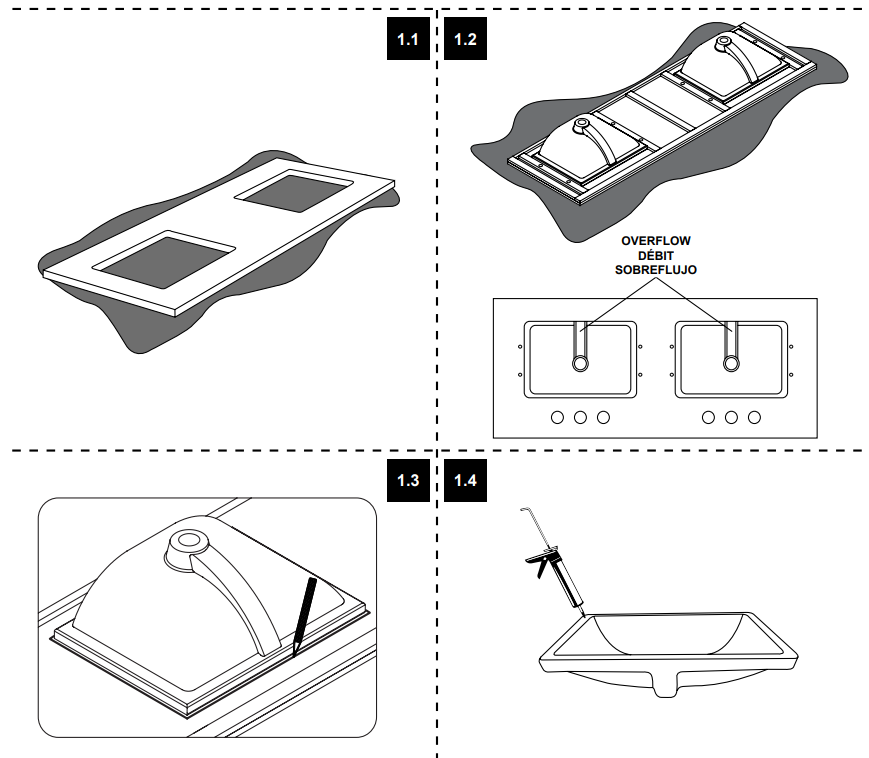 1.1

1.2

OVERFLOW
DÉBIT
SOBREFLUJO

1.3

1.4