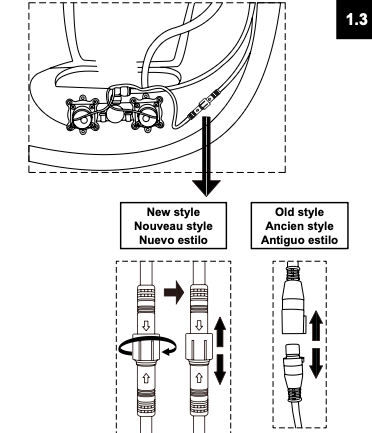 1.3

New style
Nouveau style
Nuevo estilo

Old style
Ancien style
Antiguo estilo