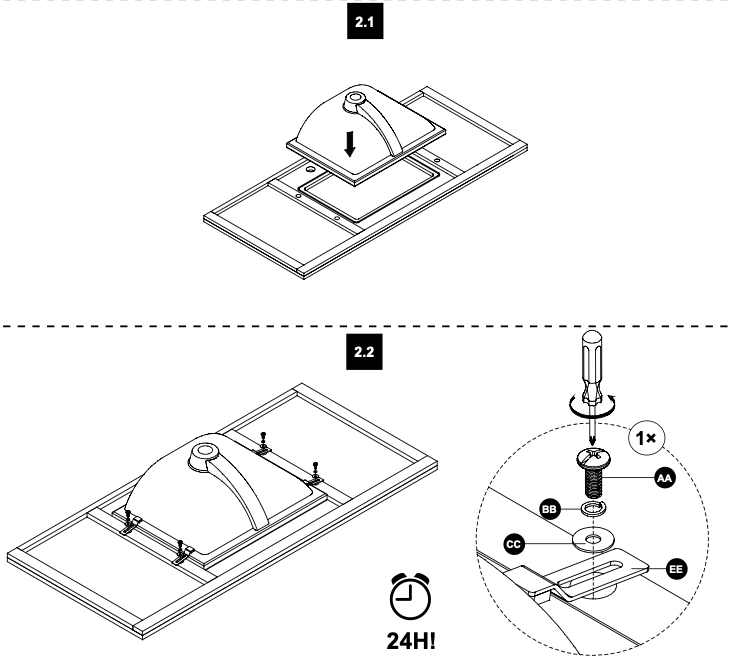 2.1

2.2

1×

AA

BB

CC

EE

24H!