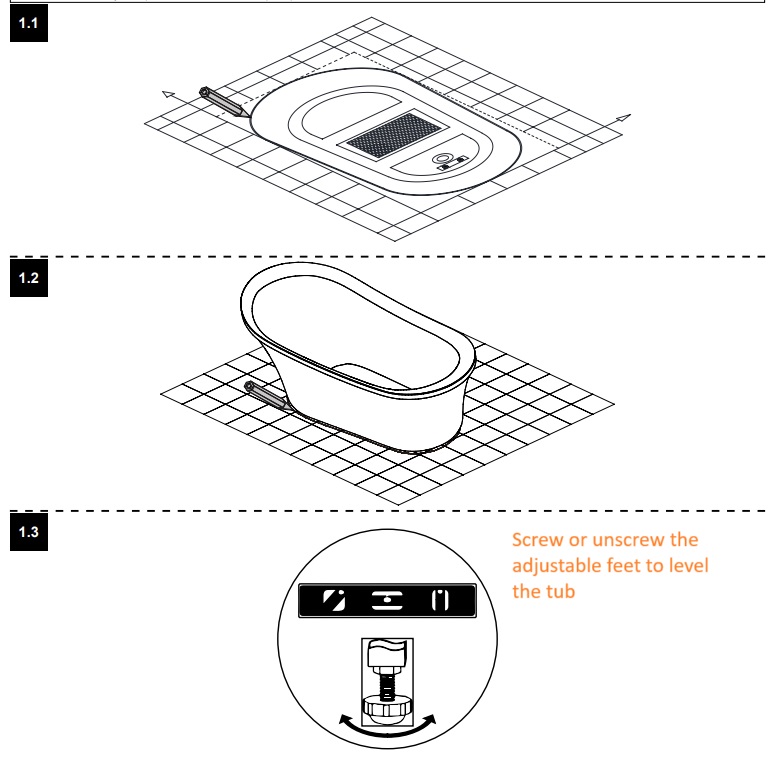 1.1

1.2

1.3

Screw or unscrew the adjustable feet to level the tub