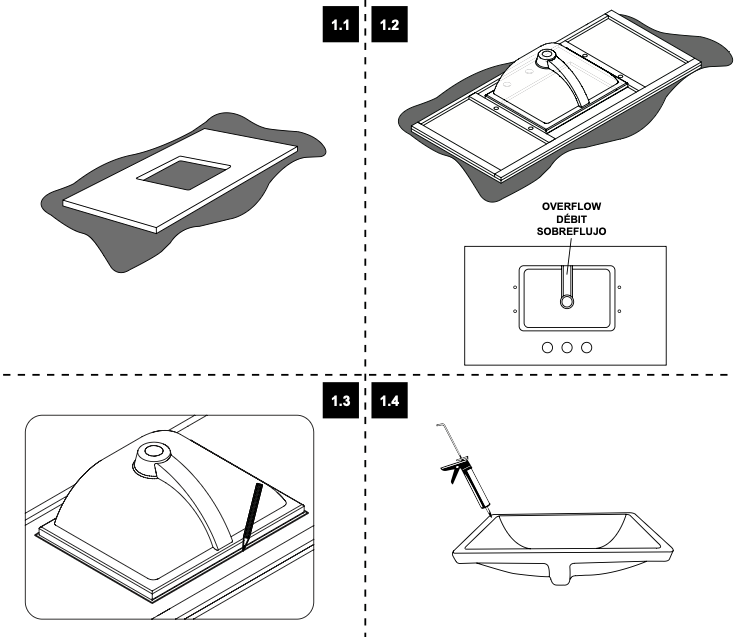 1.1

1.2

OVERFLOW
DÉBIT
SOBREFLUJO

1.3

1.4