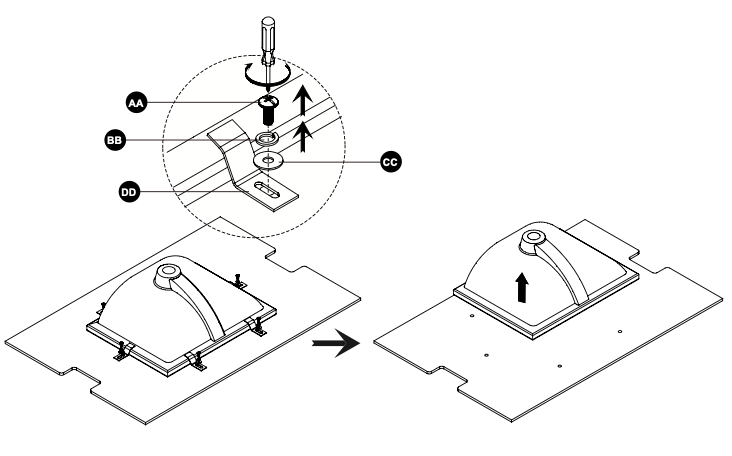 AA
BB
CC
DD