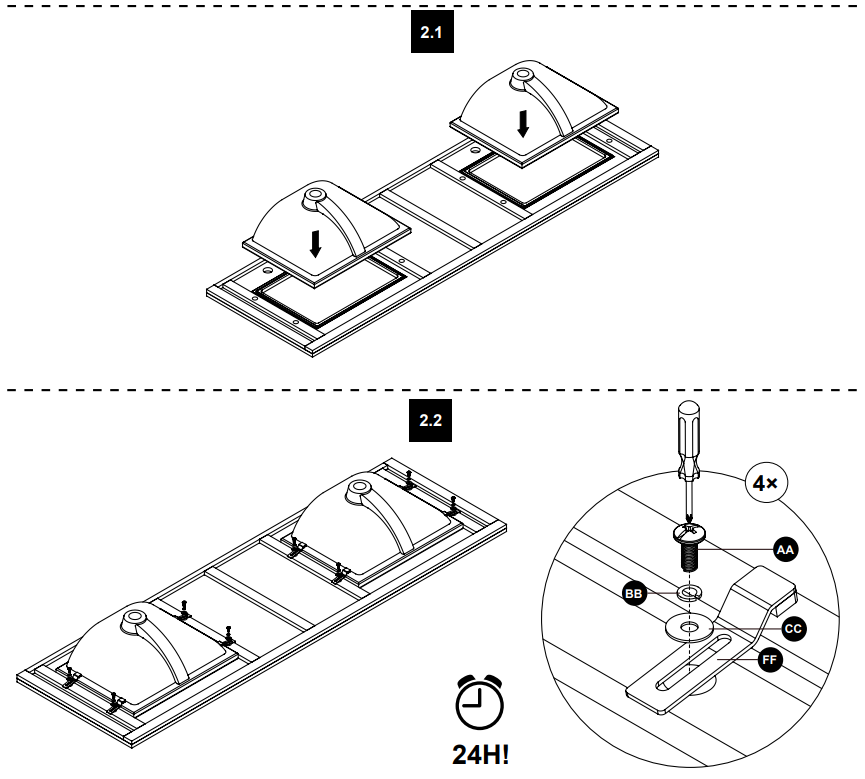 2.1

2.2

4×

AA

BB

CC

FF

24H!