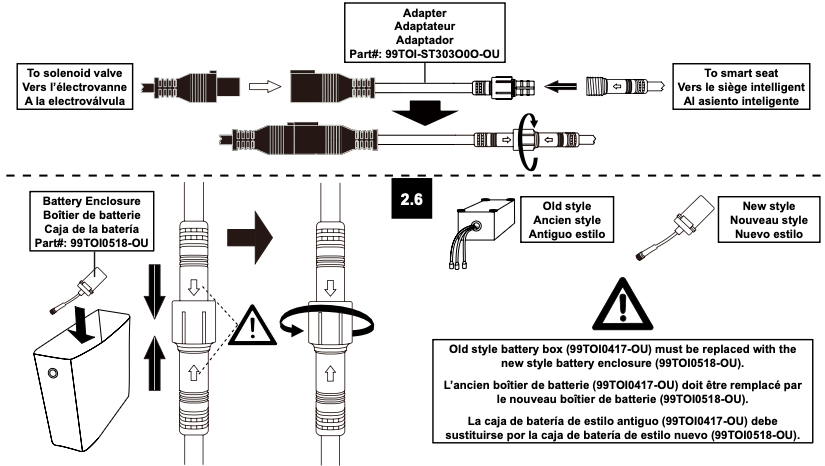 Adapter
Adaptateur
Adaptador
Part#: 99TOI-ST303O0O-OU

To solenoid valve
Vers l'électrovanne
A la electroválvula

To smart seat
Vers le siège intelligent
Al asiento inteligente

Battery Enclosure
Boîtier de batterie
Caja de la batería
Part#: 99TOI0518-OU

2.6

Old style
Ancien style
Antiguo estilo

New style
Nouveau style
Nuevo estilo

Old style battery box (99TOI0417-OU) must be replaced with the new style battery enclosure (99TOI0518-OU).

L'ancien boîtier de batterie (99TOI0417-OU) doit être remplacé par le nouveau boîtier de batterie (99TOI0518-OU).

La caja de batería de estilo antiguo (99TOI0417-OU) debe sustituirse por la caja de batería de estilo nuevo (99TOI0518-OU).