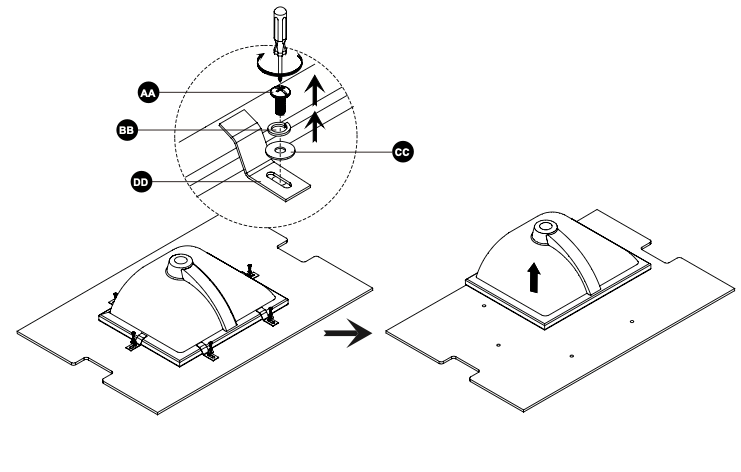 AA
BB
CC
DD