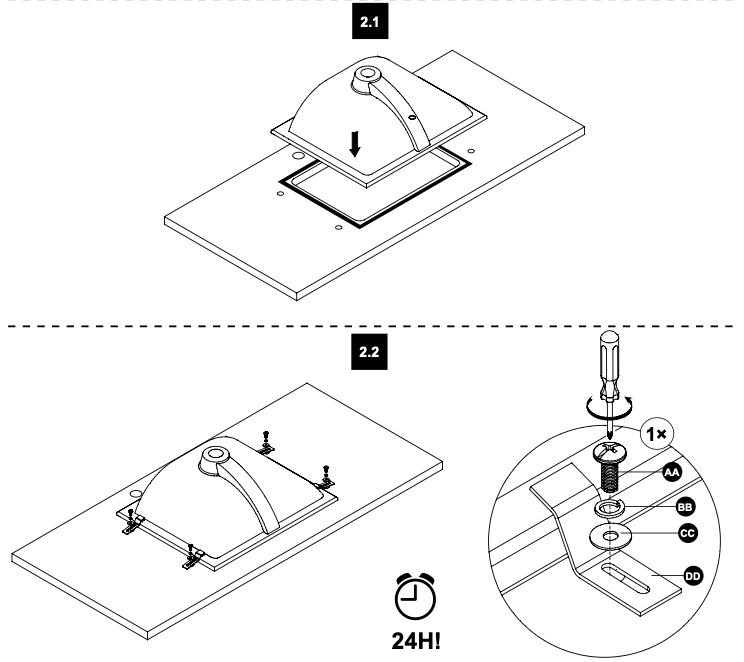 2.1

2.2

1×

AA

BB

CC

DD

24H!