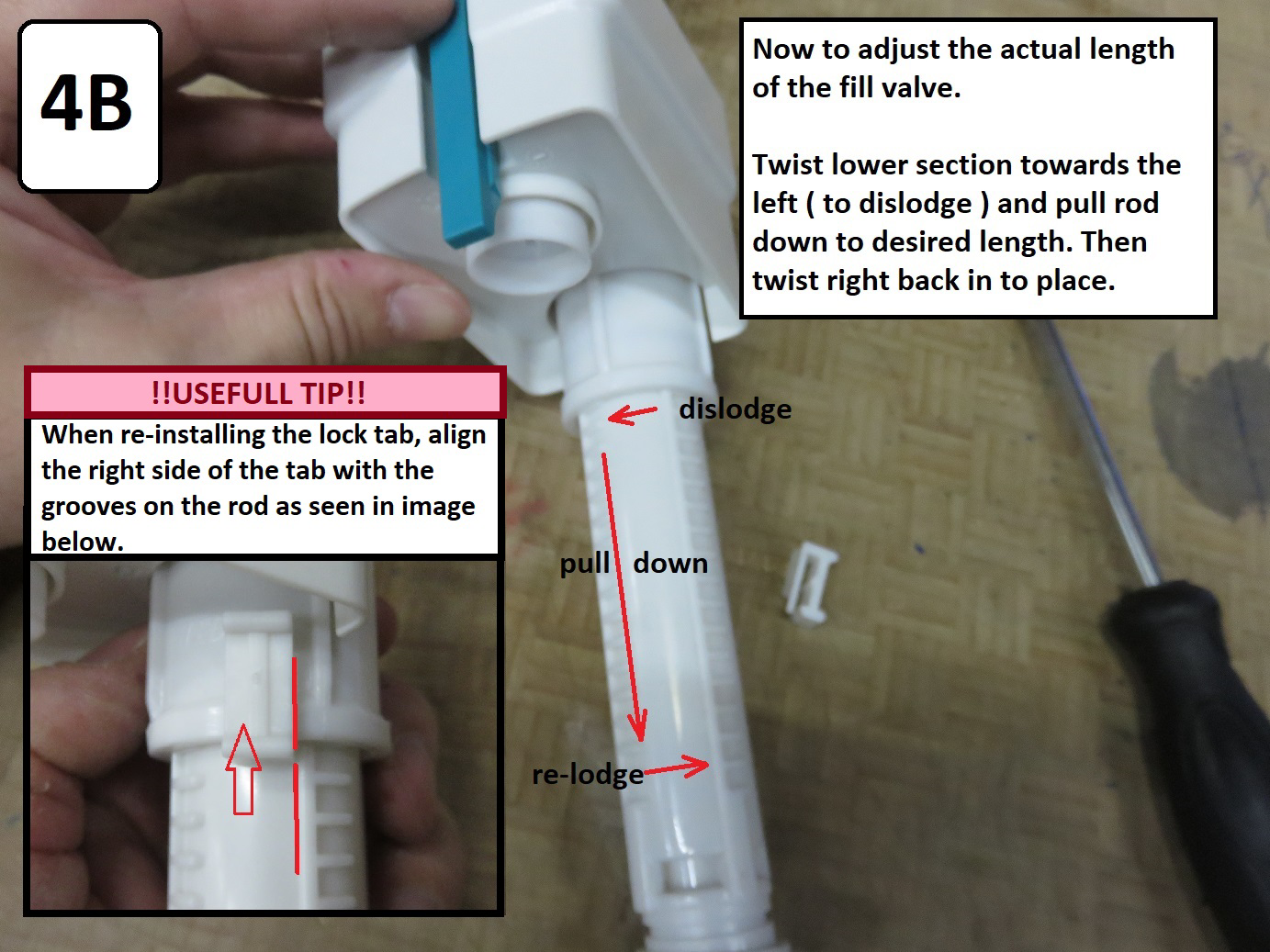 4B

Now to adjust the actual length of the fill valve.

Twist lower section towards the left ( to dislodge ) and pull rod down to desired length. Then twist right back in to place.

!!USEFULL TIP!!

When re-installing the lock tab, align the right side of the tab with the grooves on the rod as seen in image below.

dislodge

pull down

re-lodge