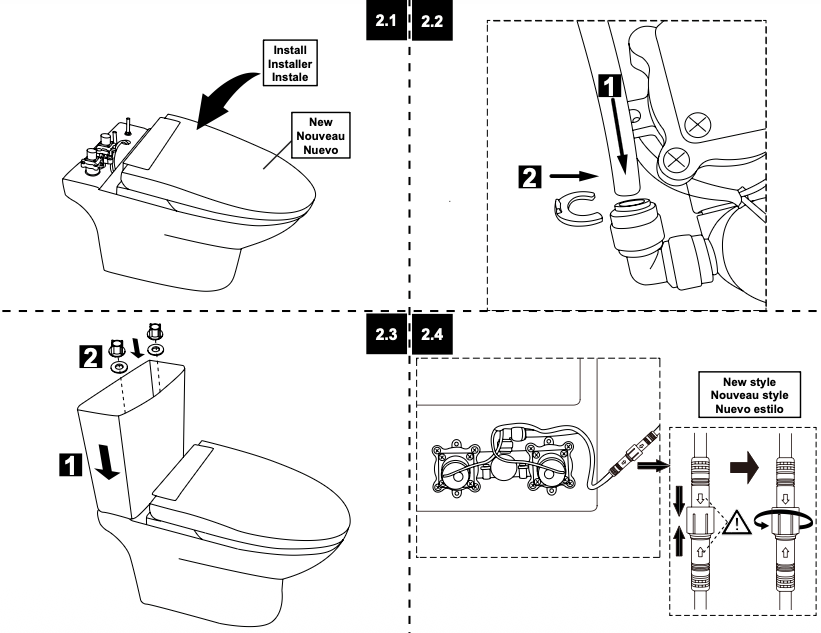 2.1

Install
Installer
Instale

New
Nouveau
Nuevo

2.2

1

2

2.3

2

1

2.4

New style
Nouveau style
Nuevo estilo