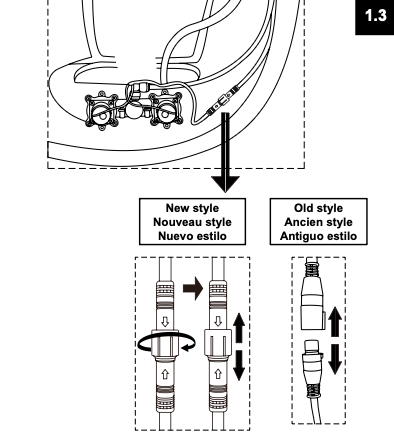 1.3

New style
Nouveau style
Nuevo estilo

Old style
Ancien style
Antiguo estilo